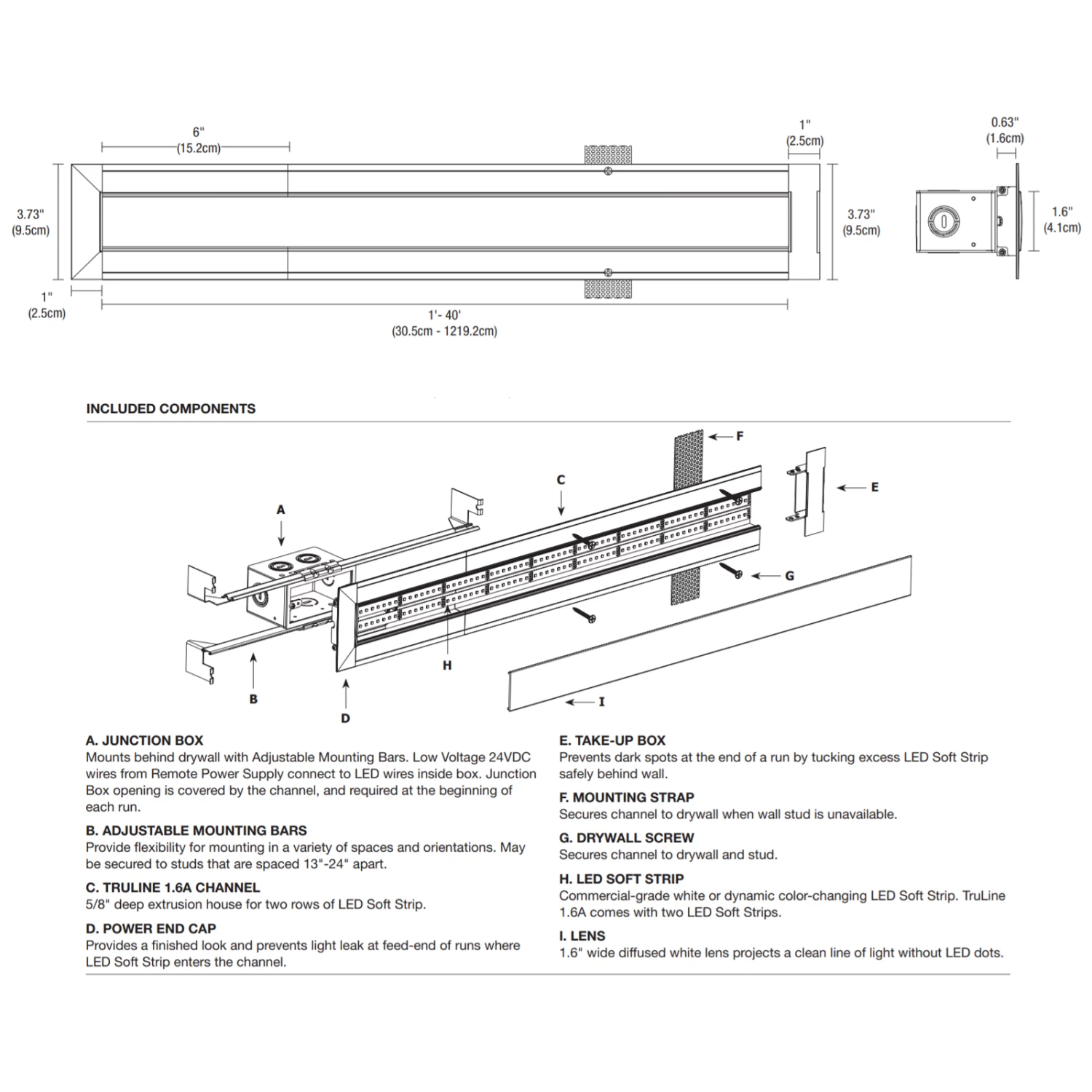 6"
(15.2cm)

1"
(2.5cm)

0.63"
(1.6cm)

3.73"
(9.5cm)

3.73"
(9.5cm)

1.6"
(4.1cm)

1"
(2.5cm)

1'- 40'
(30.5cm - 1219.2cm)

INCLUDED COMPONENTS

F

C

E

A

G

H

B

D

I

A. JUNCTION BOX
Mounts behind drywall with Adjustable Mounting Bars. Low Voltage 24VDC wires from Remote Power Supply connect to LED wires inside box. Junction Box opening is covered by the channel, and required at the beginning of each run.

B. ADJUSTABLE MOUNTING BARS
Provide flexibility for mounting in a variety of spaces and orientations. May be secured to studs that are spaced 13"-24" apart.

C. TRULINE 1.6A CHANNEL
5/8" deep extrusion house for two rows of LED Soft Strip.

D. POWER END CAP
Provides a finished look and prevents light leak at feed-end of runs where LED Soft Strip enters the channel.

E. TAKE-UP BOX
Prevents dark spots at the end of a run by tucking excess LED Soft Strip safely behind wall.

F. MOUNTING STRAP
Secures channel to drywall when wall stud is unavailable.

G. DRYWALL SCREW
Secures channel to drywall and stud.

H. LED SOFT STRIP
Commercial-grade white or dynamic color-changing LED Soft Strip. TruLine 1.6A comes with two LED Soft Strips.

I. LENS
1.6" wide diffused white lens projects a clean line of light without LED dots.