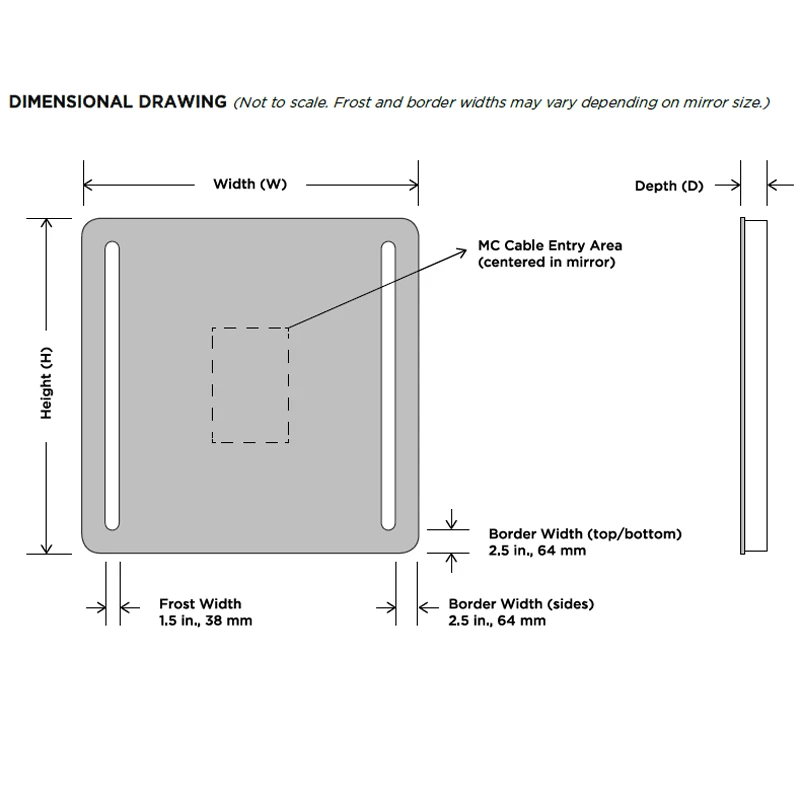 DIMENSIONAL DRAWING (Not to scale. Frost and border widths may vary depending on mirror size.)

Width (W)

Depth (D)

Height (H)

MC Cable Entry Area
(centered in mirror)

Border Width (top/bottom)
2.5 in., 64 mm

Frost Width
1.5 in., 38 mm

Border Width (sides)
2.5 in., 64 mm