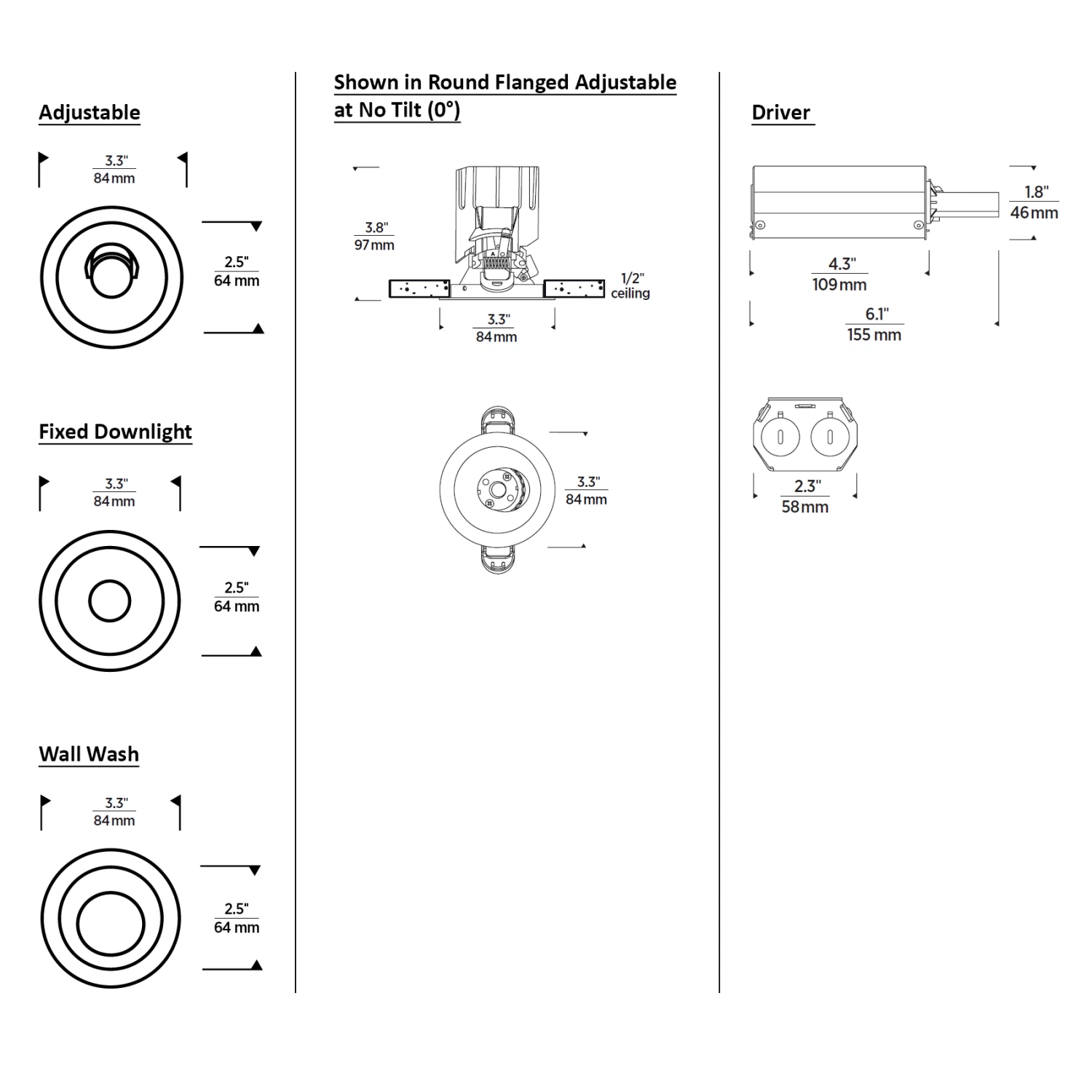 Adjustable

3.3"
84mm

2.5"
64 mm

Fixed Downlight

3.3"
84mm

2.5"
64 mm

Wall Wash

3.3"
84mm

2.5"
64 mm

Shown in Round Flanged Adjustable at No Tilt (0°)

3.8"
97mm

1/2"
ceiling

3.3"
84mm

3.3"
84mm

Driver

1.8"
46mm

4.3"
109mm

6.1"
155 mm

2.3"
58mm