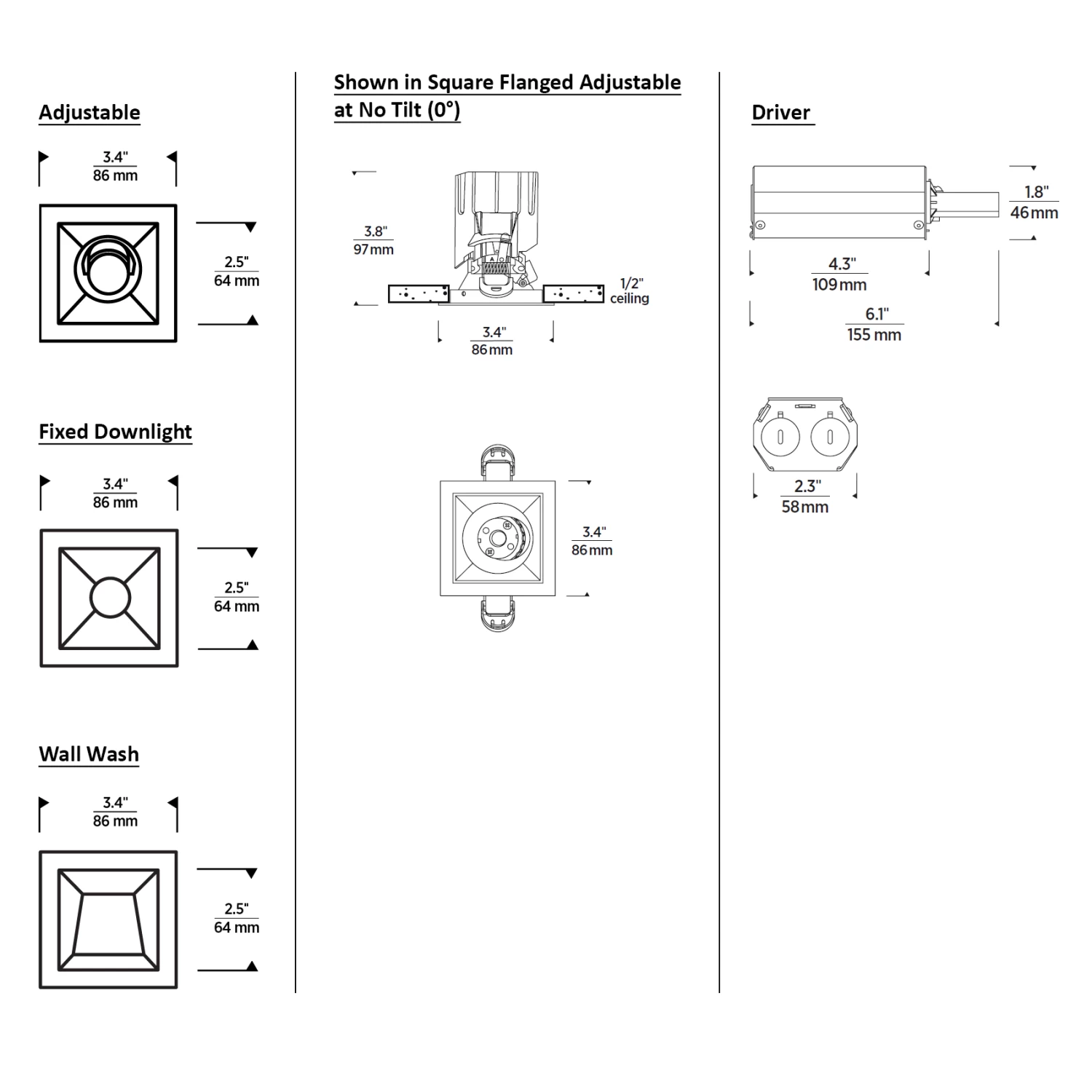 Adjustable

3.4"
86 mm

2.5"
64 mm

Fixed Downlight

3.4"
86 mm

2.5"
64 mm

Wall Wash

3.4"
86 mm

2.5"
64 mm

Shown in Square Flanged Adjustable at No Tilt (0°)

3.8"
97 mm

1/2"
ceiling

3.4"
86 mm

3.4"
86 mm

Driver

1.8"
46 mm

4.3"
109 mm

6.1"
155 mm

2.3"
58 mm